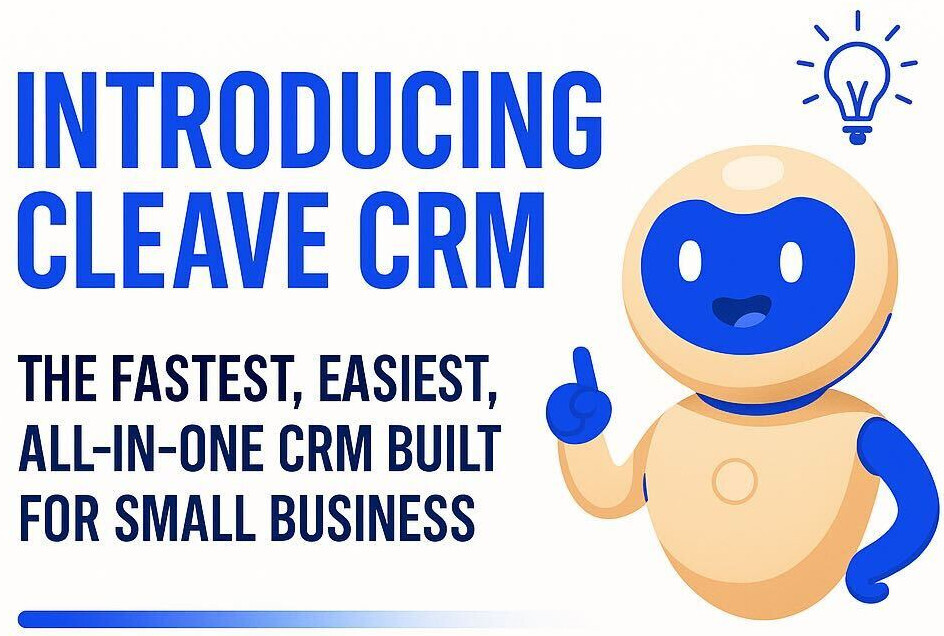 INTRODUCING CLEAVE CRM

THE FASTEST, EASIEST, ALL-IN-ONE CRM BUILT FOR SMALL BUSINESS